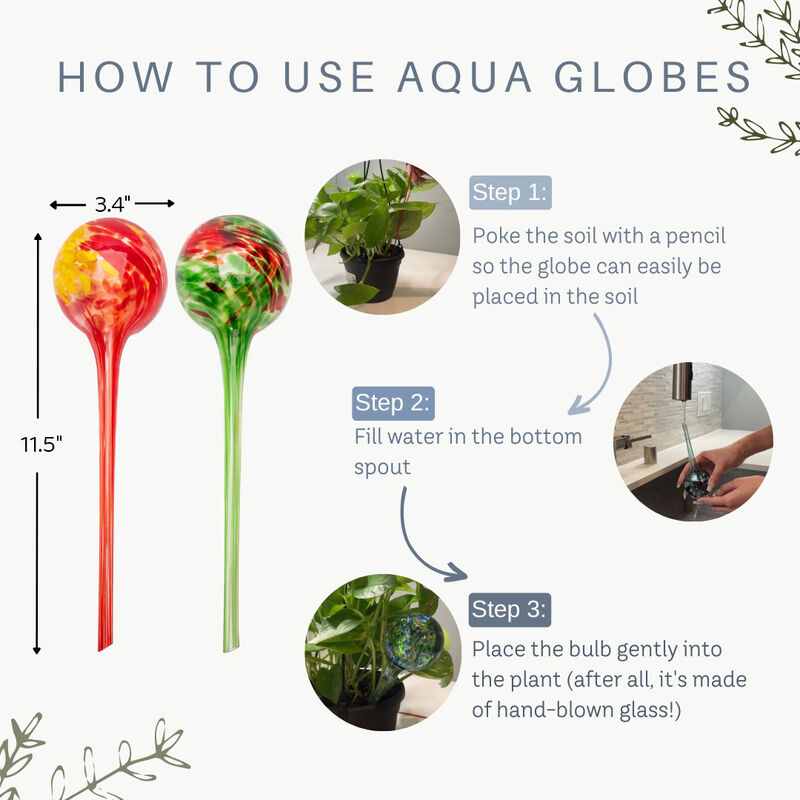 HOW TO USE AQUA GLOBES

3.4"

11.5"

Step 1:
Poke the soil with a pencil so the globe can easily be placed in the soil

Step 2:
Fill water in the bottom spout

Step 3:
Place the bulb gently into the plant (after all, it's made of hand-blown glass!)