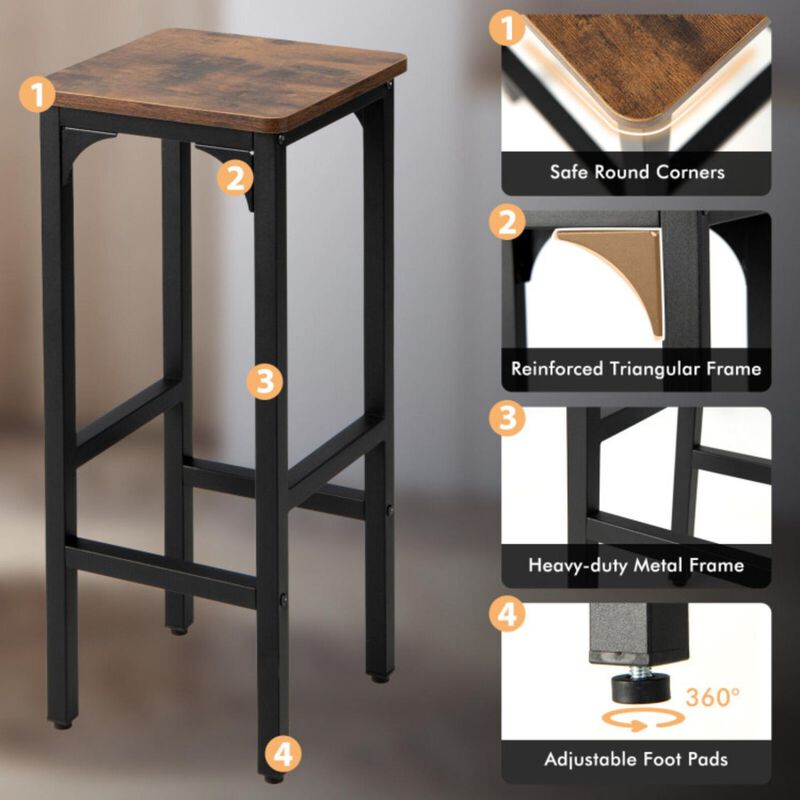 1

2

3

4

1

Safe Round Corners

2

Reinforced Triangular Frame

3

Heavy-duty Metal Frame

4

360°

Adjustable Foot Pads