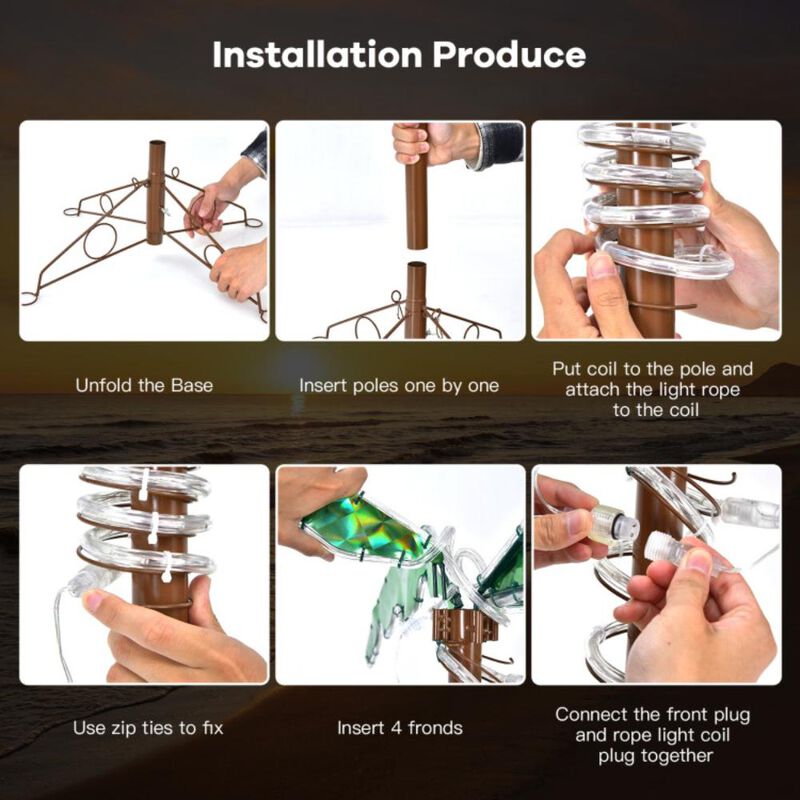 Installation Produce

Unfold the Base

Insert poles one by one

Put coil to the pole and attach the light rope to the coil

Use zip ties to fix

Insert 4 fronds

Connect the front plug and rope light coil plug together