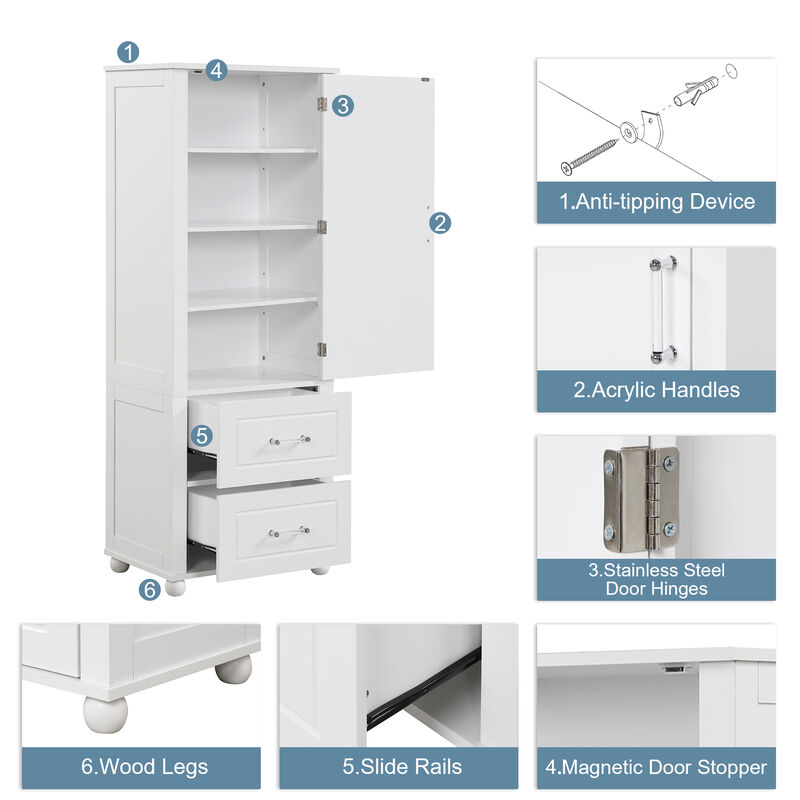 1
4
3
2
5
6

1.Anti-tipping Device

2.Acrylic Handles

3.Stainless Steel Door Hinges

6.Wood Legs

5.Slide Rails

4.Magnetic Door Stopper