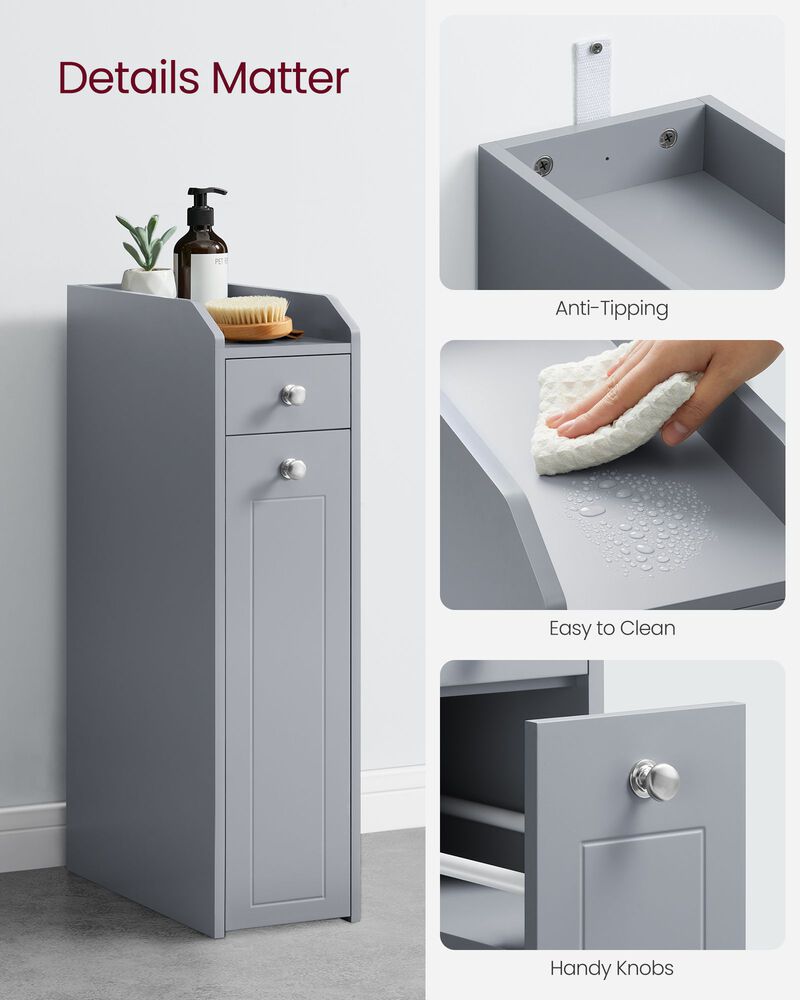 Details Matter

Anti-Tipping

Easy to Clean

Handy Knobs