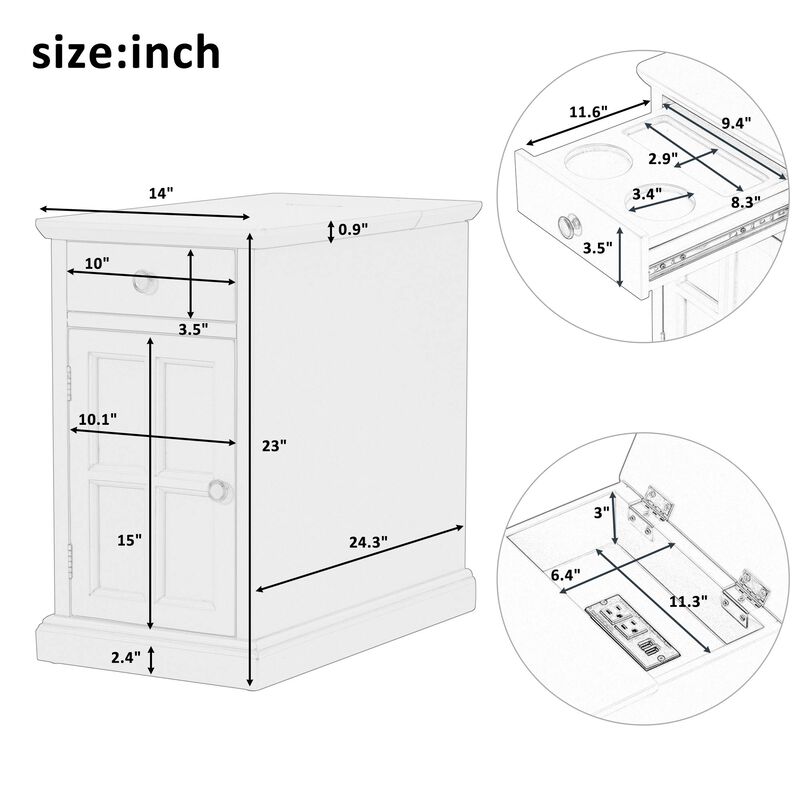 size:inch

14"
0.9"
10"
3.5"
10.1"
23"
15"
24.3"
2.4"

11.6"
9.4"
2.9"
3.4"
8.3"
3.5"

3"
6.4"
11.3"