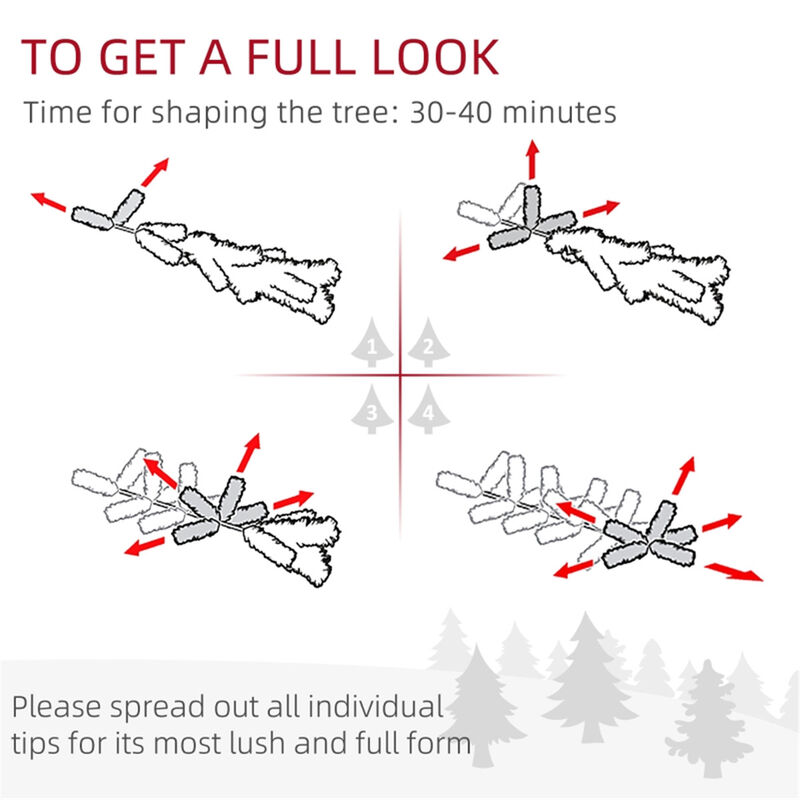 TO GET A FULL LOOK

Time for shaping the tree: 30-40 minutes

1
2
3
4

Please spread out all individual tips for its most lush and full form