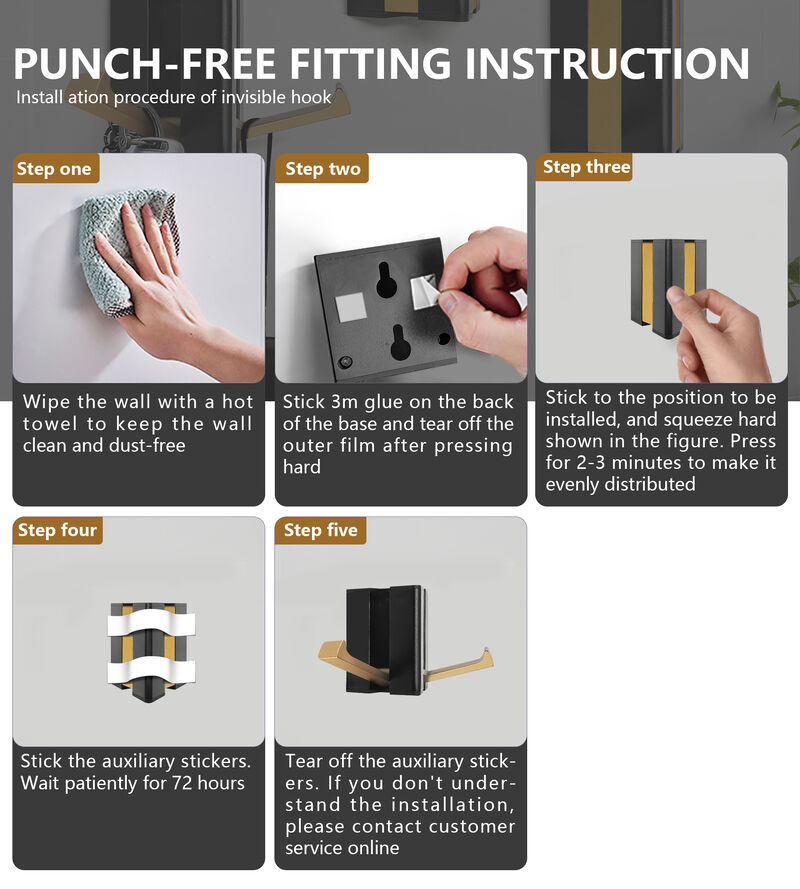 PUNCH-FREE FITTING INSTRUCTION

Install ation procedure of invisible hook

Step one

Wipe the wall with a hot towel to keep the wall clean and dust-free

Step two

Stick 3m glue on the back of the base and tear off the outer film after pressing hard

Step three

Stick to the position to be installed, and squeeze hard shown in the figure. Press for 2-3 minutes to make it evenly distributed

Step four

Stick the auxiliary stickers. Wait patiently for 72 hours

Step five

Tear off the auxiliary stickers. If you don't understand the installation, please contact customer service online