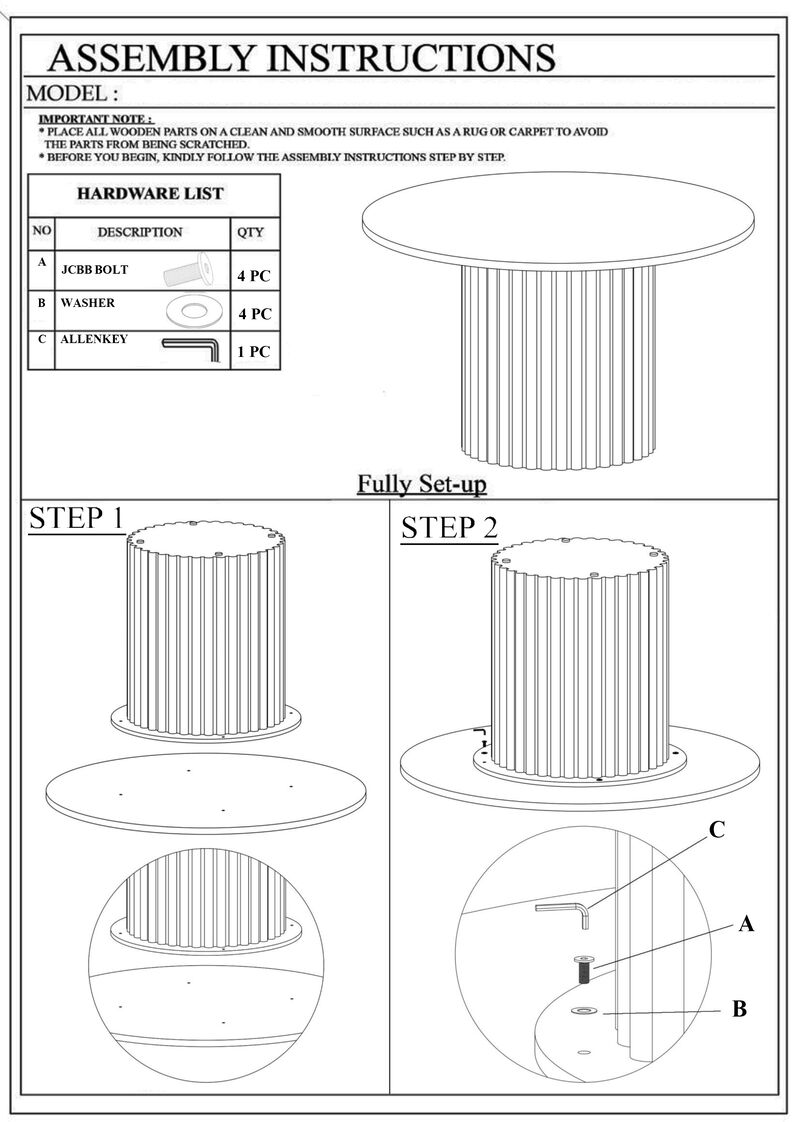 ASSEMBLY INSTRUCTIONS

MODEL :

IMPORTANT NOTE :
* PLACE ALL WOODEN PARTS ON A CLEAN AND SMOOTH SURFACE SUCH AS A RUG OR CARPET TO AVOID THE PARTS FROM BEING SCRATCHED.
* BEFORE YOU BEGIN, KINDLY FOLLOW THE ASSEMBLY INSTRUCTIONS STEP BY STEP.

HARDWARE LIST

| NO | DESCRIPTION | QTY |
|---|---|---|
| A | JCBB BOLT | 4 PC |
| B | WASHER | 4 PC |
| C | ALLENKEY | 1 PC |

Fully Set-up

STEP 1

STEP 2

C

A

B