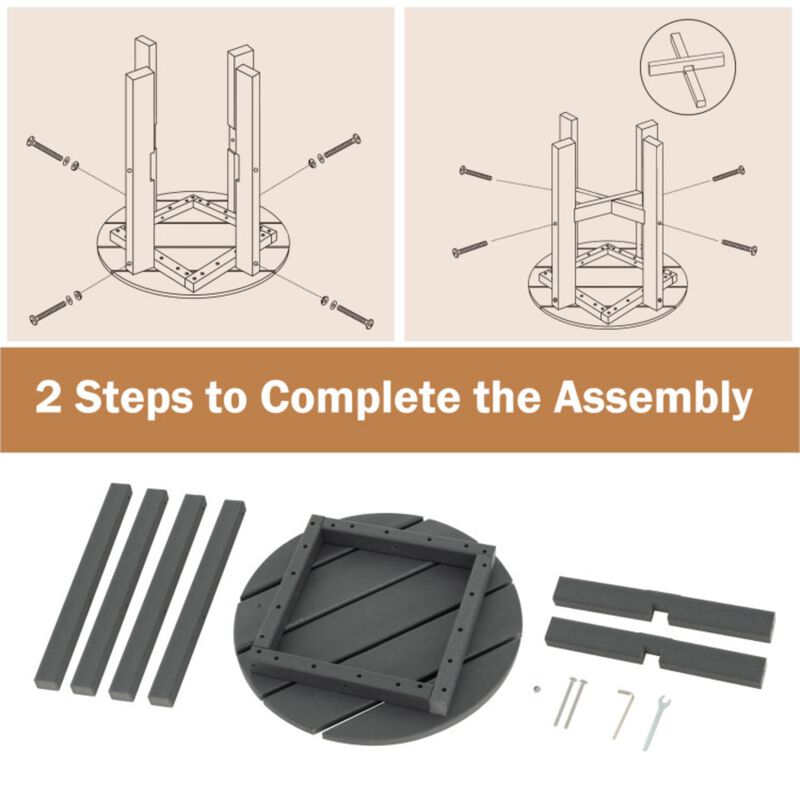 2 Steps to Complete the Assembly