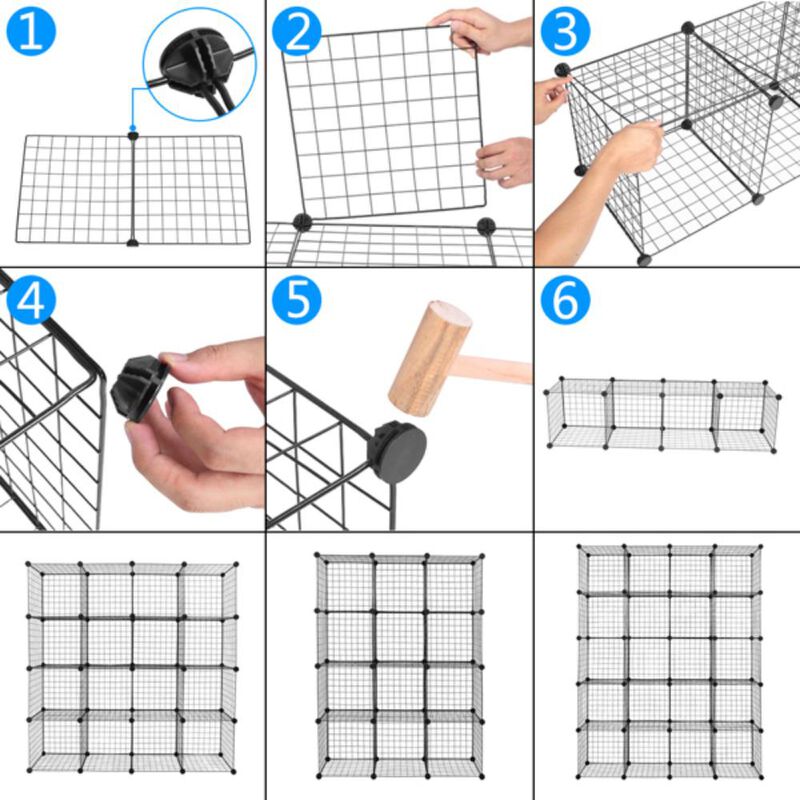 1

2

3

4

5

6