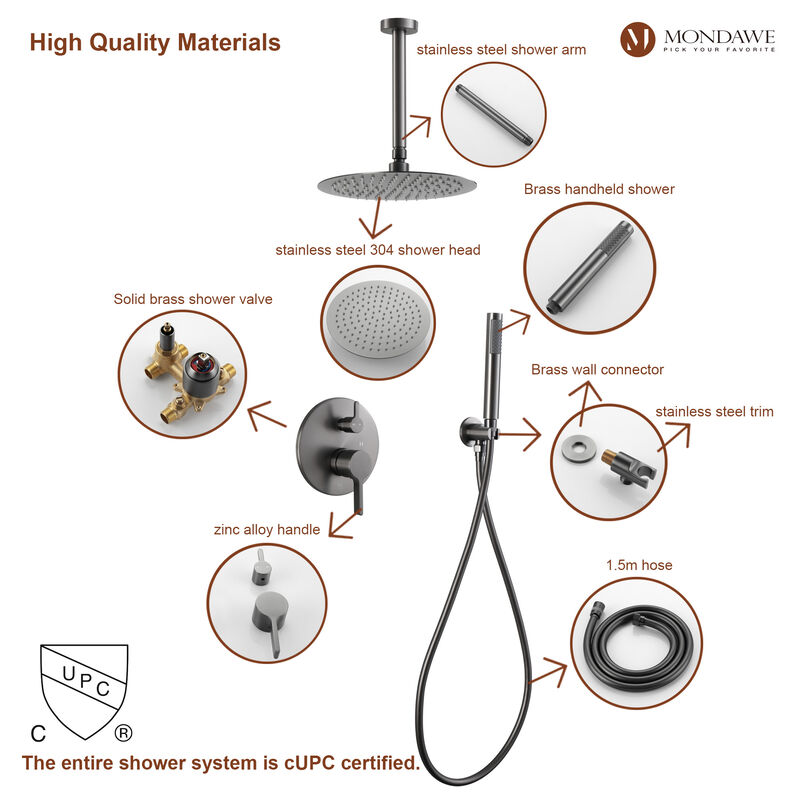 High Quality Materials

M MONDAWE
PICK YOUR FAVORITE

stainless steel shower arm

Brass handheld shower

stainless steel 304 shower head

Solid brass shower valve

Brass wall connector

stainless steel trim

zinc alloy handle

1.5m hose

UPC
C ®

The entire shower system is cUPC certified.