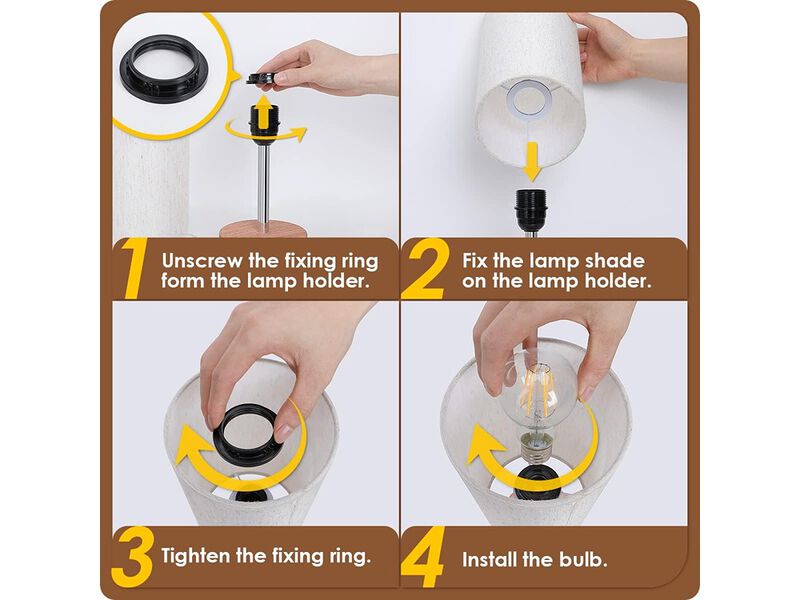 1 Unscrew the fixing ring form the lamp holder.

2 Fix the lamp shade on the lamp holder.

3 Tighten the fixing ring.

4 Install the bulb.