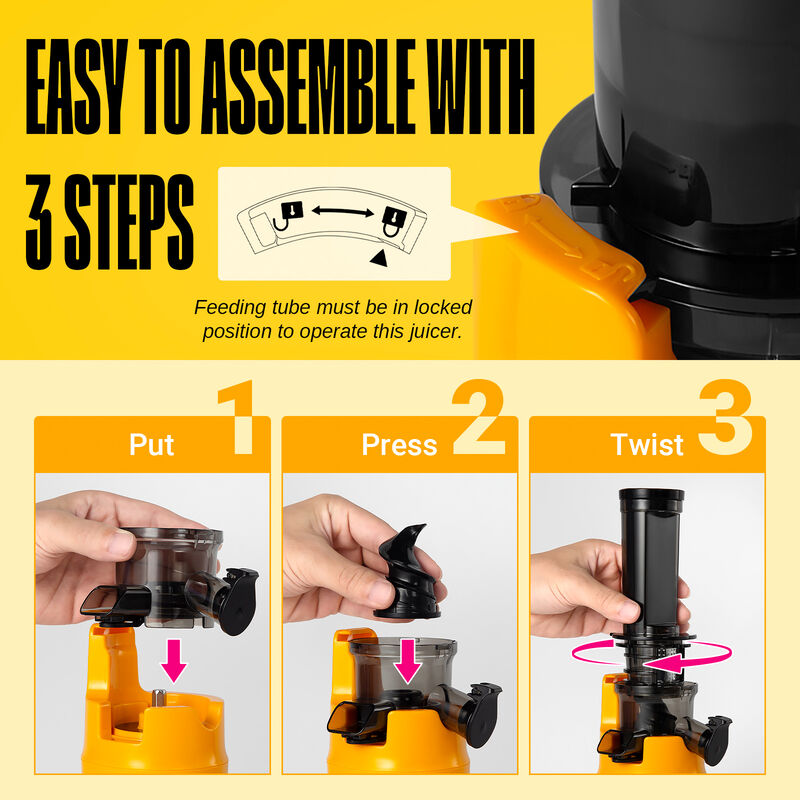 EASY TO ASSEMBLE WITH 3 STEPS

Feeding tube must be in locked position to operate this juicer.

Put 1

Press 2

Twist 3