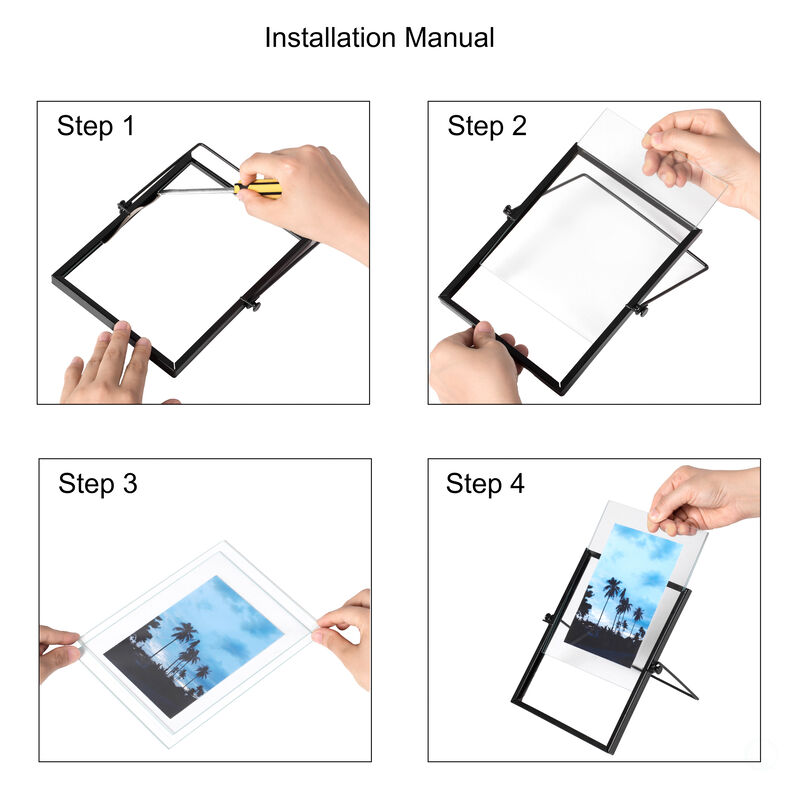 Installation Manual

Step 1

Step 2

Step 3

Step 4