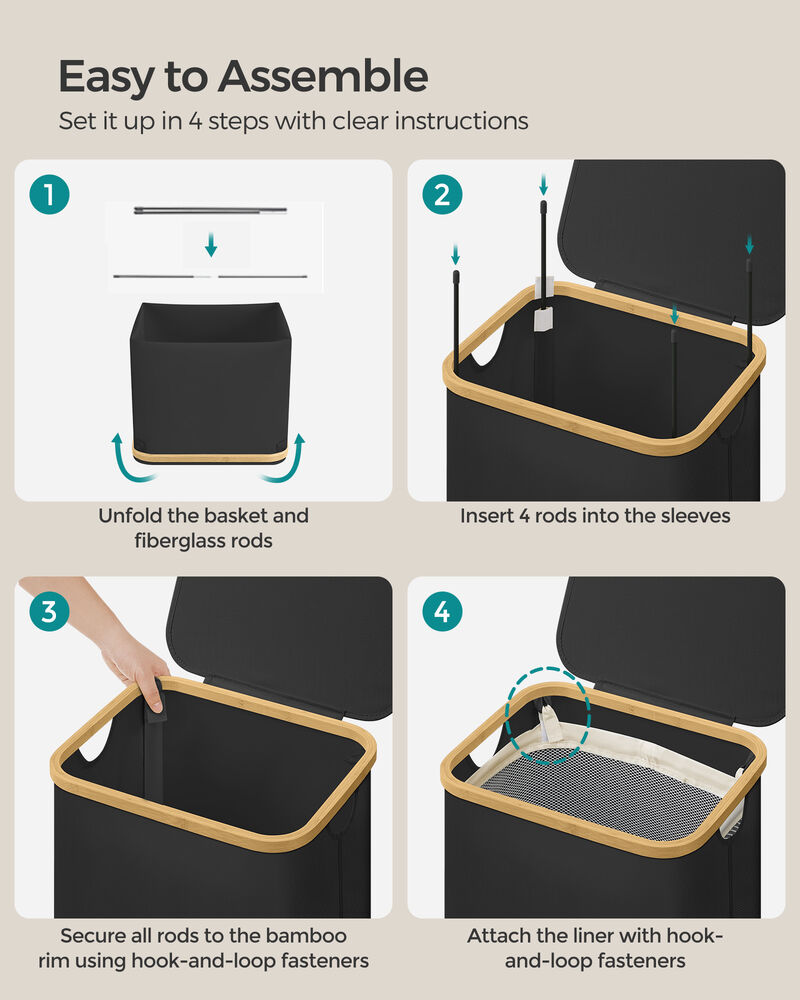 Easy to Assemble
Set it up in 4 steps with clear instructions

1

Unfold the basket and fiberglass rods

2

Insert 4 rods into the sleeves

3

Secure all rods to the bamboo rim using hook-and-loop fasteners

4

Attach the liner with hook-and-loop fasteners