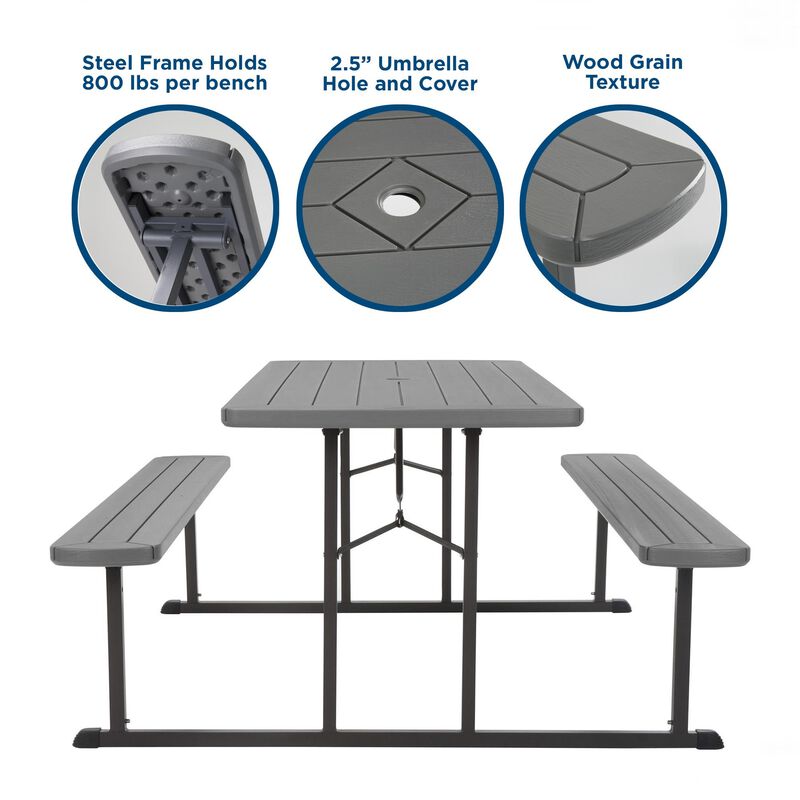 Steel Frame Holds 800 lbs per bench

2.5” Umbrella Hole and Cover

Wood Grain Texture