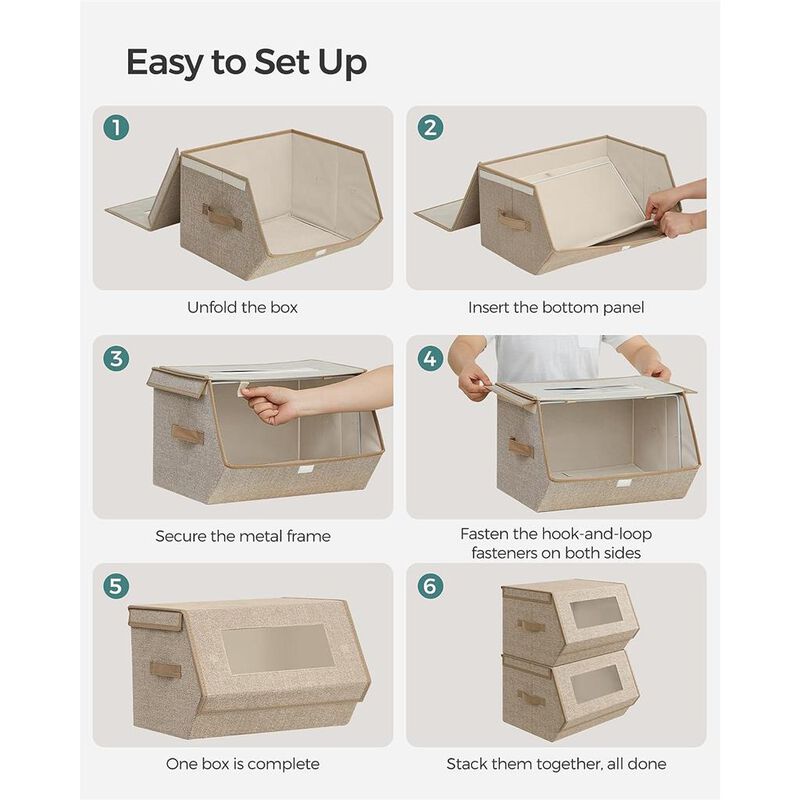 Easy to Set Up

1

Unfold the box

2

Insert the bottom panel

3

Secure the metal frame

4

Fasten the hook-and-loop fasteners on both sides

5

One box is complete

6

Stack them together, all done