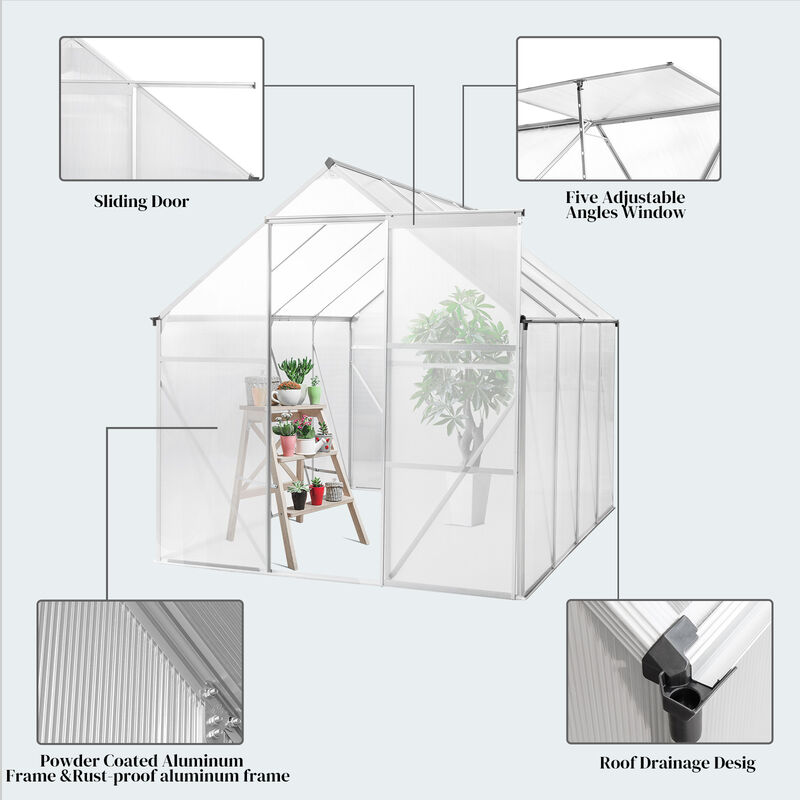 Sliding Door

Five Adjustable Angles Window

Powder Coated Aluminum Frame &Rust-proof aluminum frame

Roof Drainage Desig