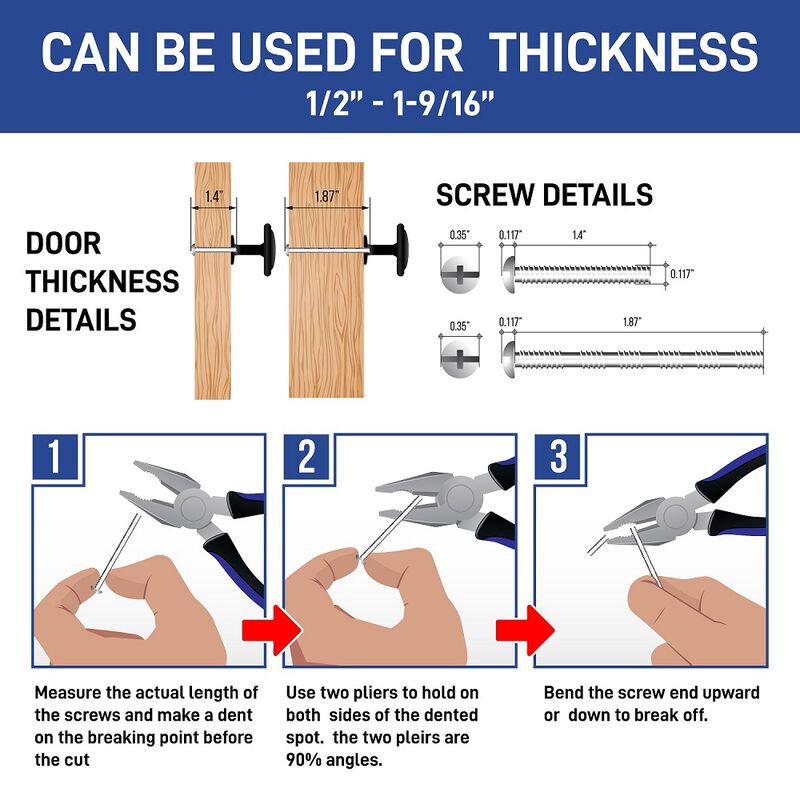 CAN BE USED FOR THICKNESS
1/2" - 1-9/16"

DOOR THICKNESS DETAILS

1.4"

1.87"

SCREW DETAILS

0.35"

0.117"

1.4"

0.117"

0.35"

0.117"

1.87"

1

2

3

Measure the actual length of the screws and make a dent on the breaking point before the cut

Use two pliers to hold on both sides of the dented spot. the two pleirs are 90% angles.

Bend the screw end upward or down to break off.