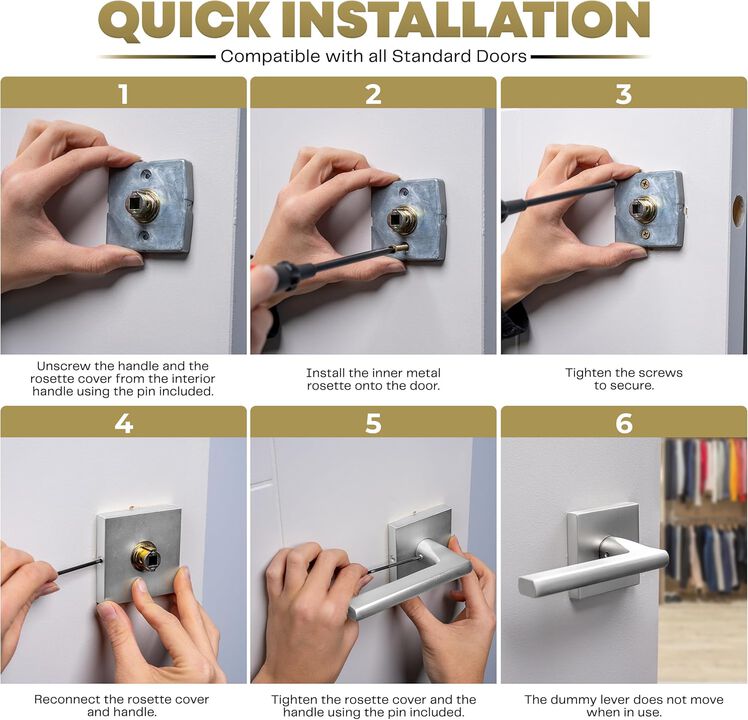 QUICK INSTALLATION

Compatible with all Standard Doors

1

Unscrew the handle and the rosette cover from the interior handle using the pin included.

2

Install the inner metal rosette onto the door.

3

Tighten the screws to secure.

4

Reconnect the rosette cover and handle.

5

Tighten the rosette cover and the handle using the pin included.

6

The dummy lever does not move when in use.