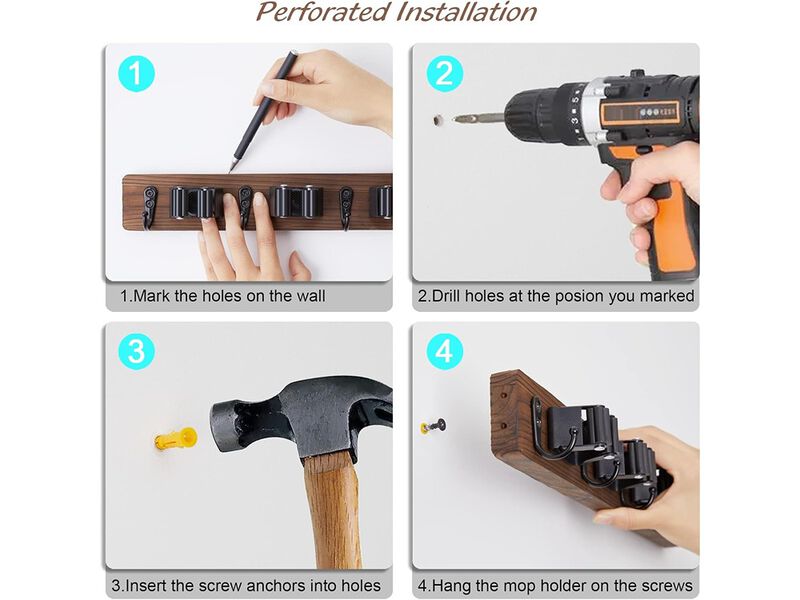 Perforated Installation

1

1.Mark the holes on the wall

2

2.Drill holes at the posion you marked

3

3.Insert the screw anchors into holes

4

4.Hang the mop holder on the screws