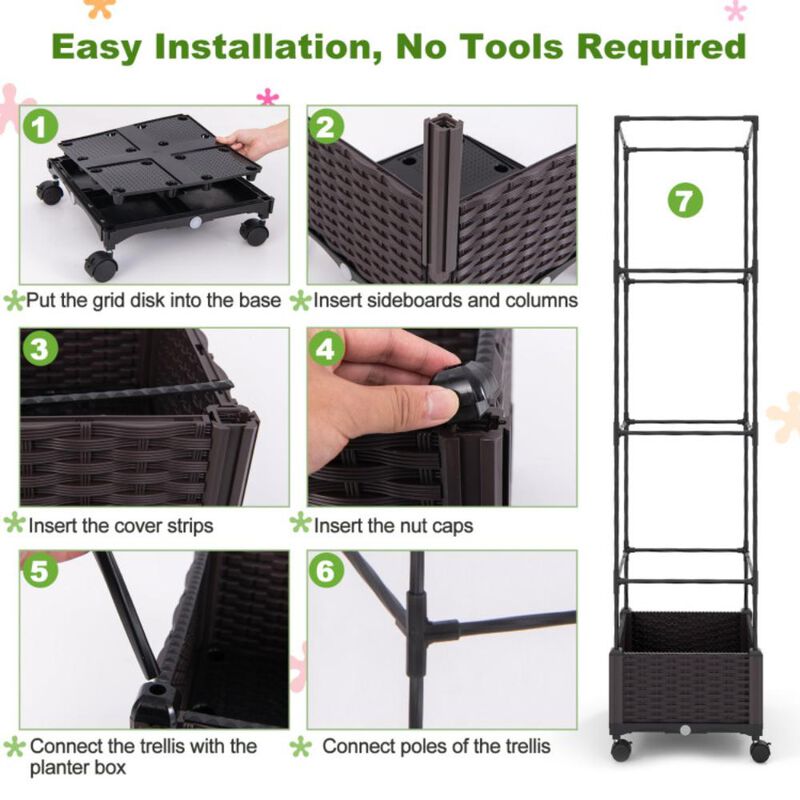 Easy Installation, No Tools Required

1

Put the grid disk into the base

2

Insert sideboards and columns

3

Insert the cover strips

4

Insert the nut caps

5

Connect the trellis with the planter box

6

Connect poles of the trellis

7