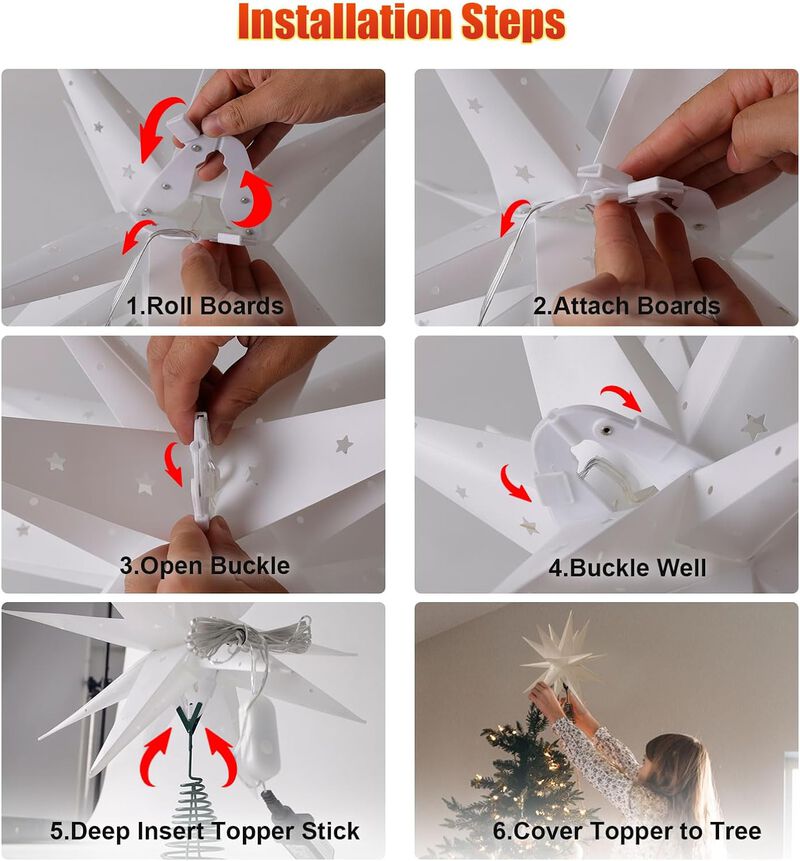 Installation Steps

1.Roll Boards

2.Attach Boards

3.Open Buckle

4.Buckle Well

5.Deep Insert Topper Stick

6.Cover Topper to Tree