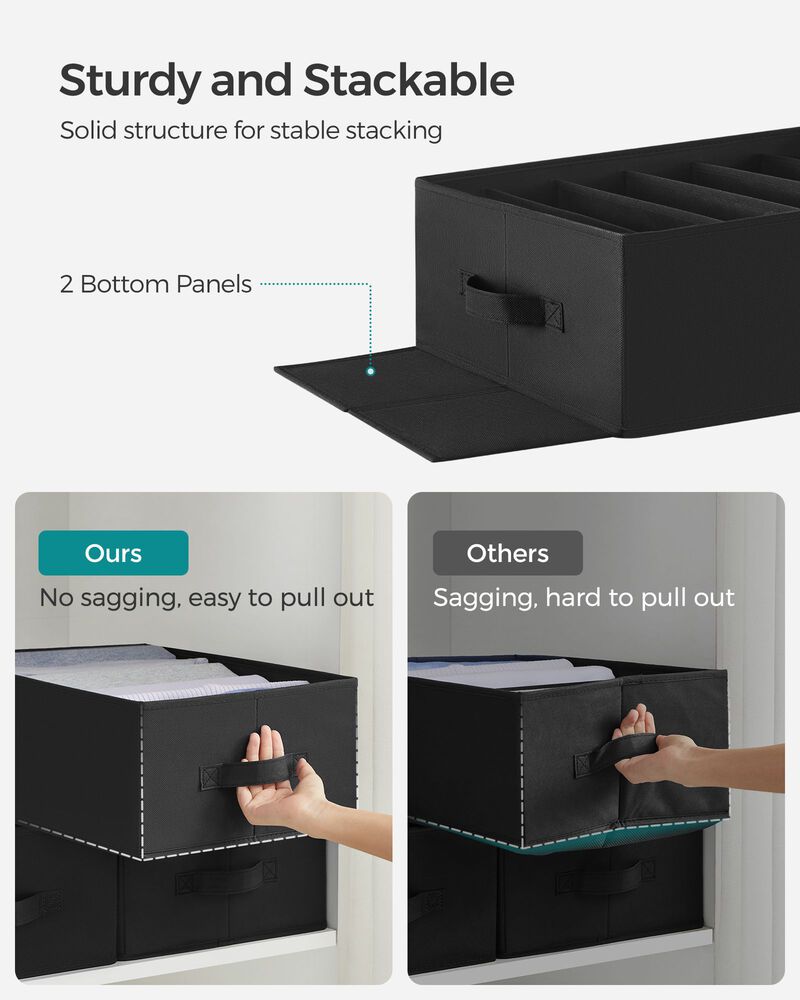 Sturdy and Stackable

Solid structure for stable stacking

2 Bottom Panels

Ours

No sagging, easy to pull out

Others

Sagging, hard to pull out