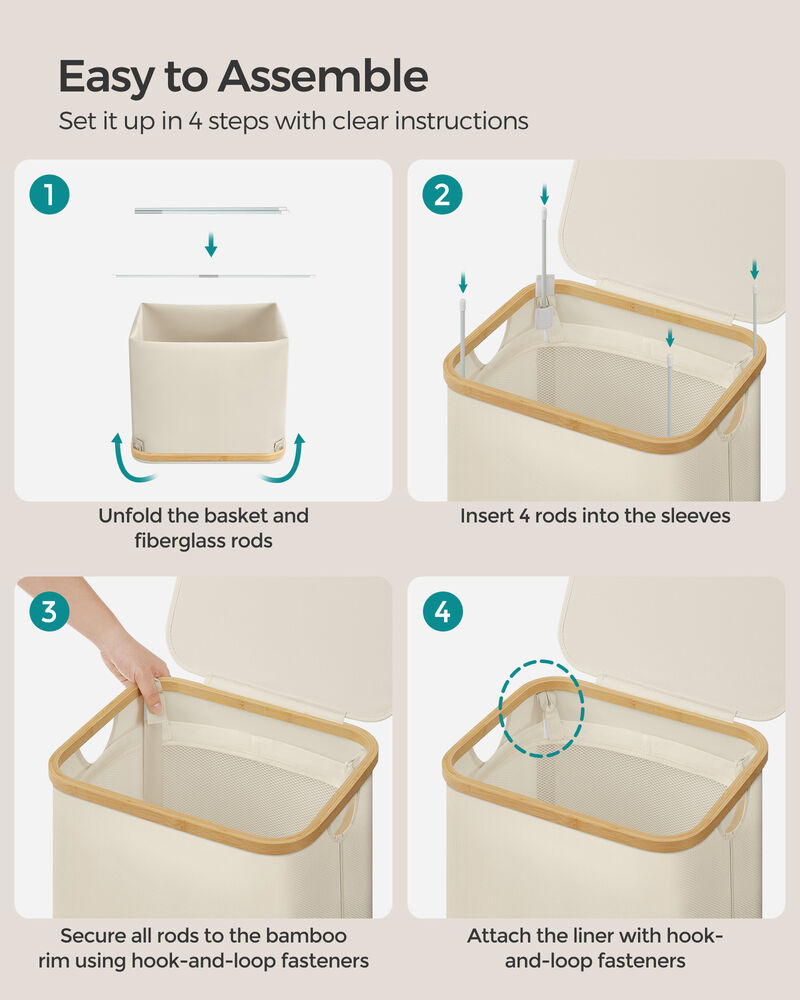 Easy to Assemble

Set it up in 4 steps with clear instructions

1

Unfold the basket and fiberglass rods

2

Insert 4 rods into the sleeves

3

Secure all rods to the bamboo rim using hook-and-loop fasteners

4

Attach the liner with hook-and-loop fasteners