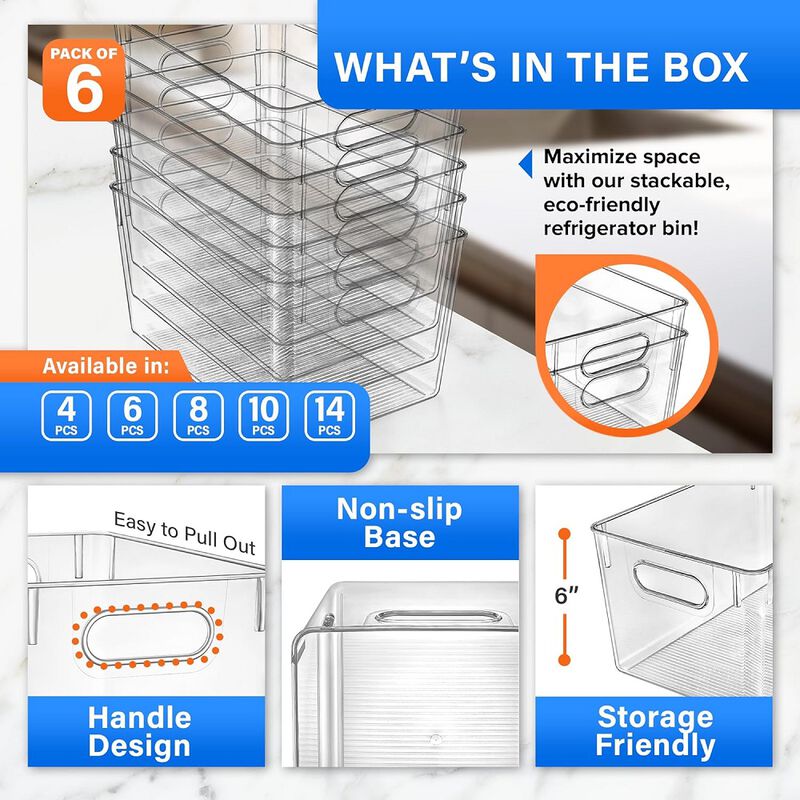 PACK OF 6

WHAT'S IN THE BOX

Maximize space with our stackable, eco-friendly refrigerator bin!

Available in:

4 PCS
6 PCS
8 PCS
10 PCS
14 PCS

Easy to Pull Out

Handle Design

Non-slip Base

6"

Storage Friendly