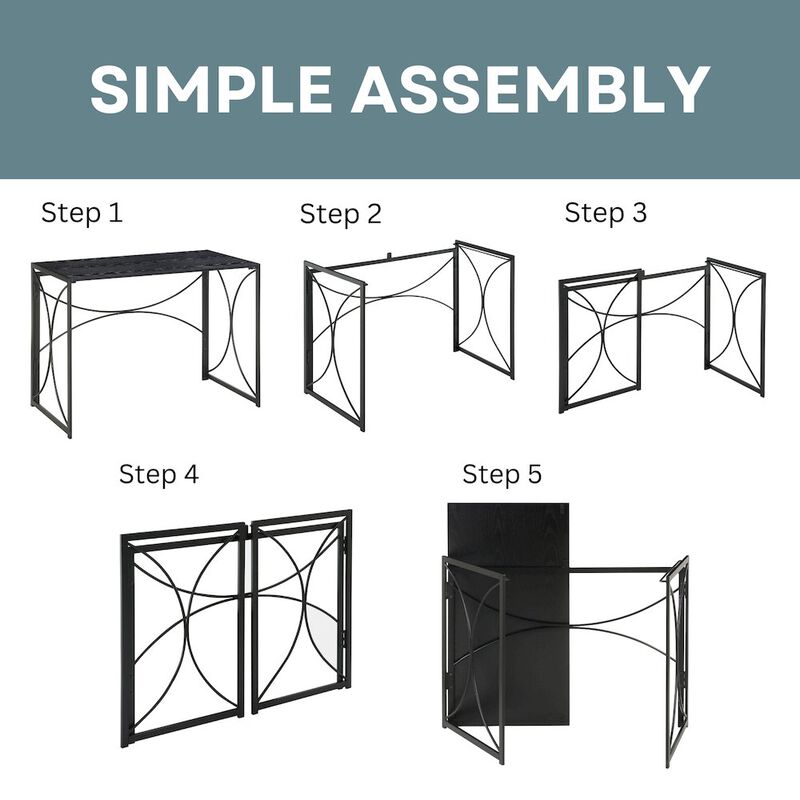 SIMPLE ASSEMBLY

Step 1

Step 2

Step 3

Step 4

Step 5